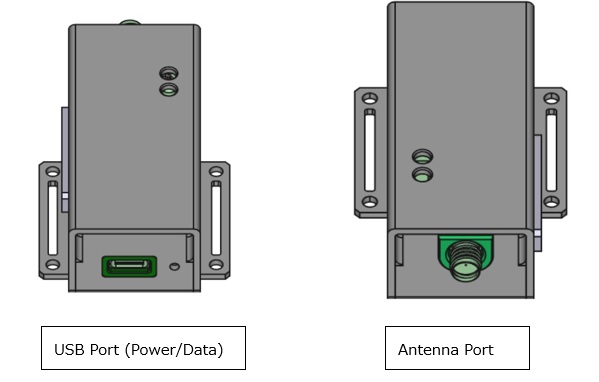 USB Port (Power/Data)

Antenna Port